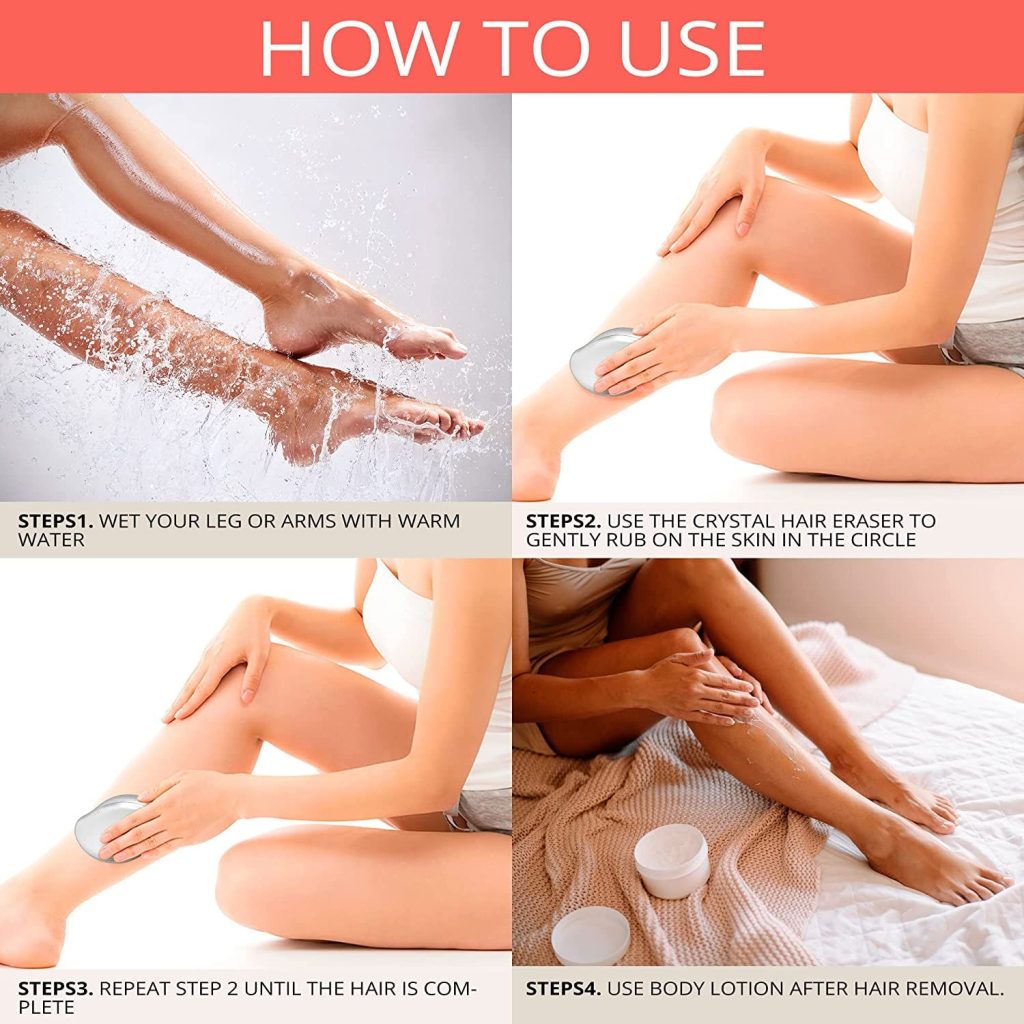 HOW TO USE

STEPS1. WET YOUR LEG OR ARMS WITH WARM WATER

STEPS2. USE THE CRYSTAL HAIR ERASER TO GENTLY RUB ON THE SKIN IN THE CIRCLE

STEPS3. REPEAT STEP 2 UNTIL THE HAIR IS COMPLETE

STEPS4. USE BODY LOTION AFTER HAIR REMOVAL.