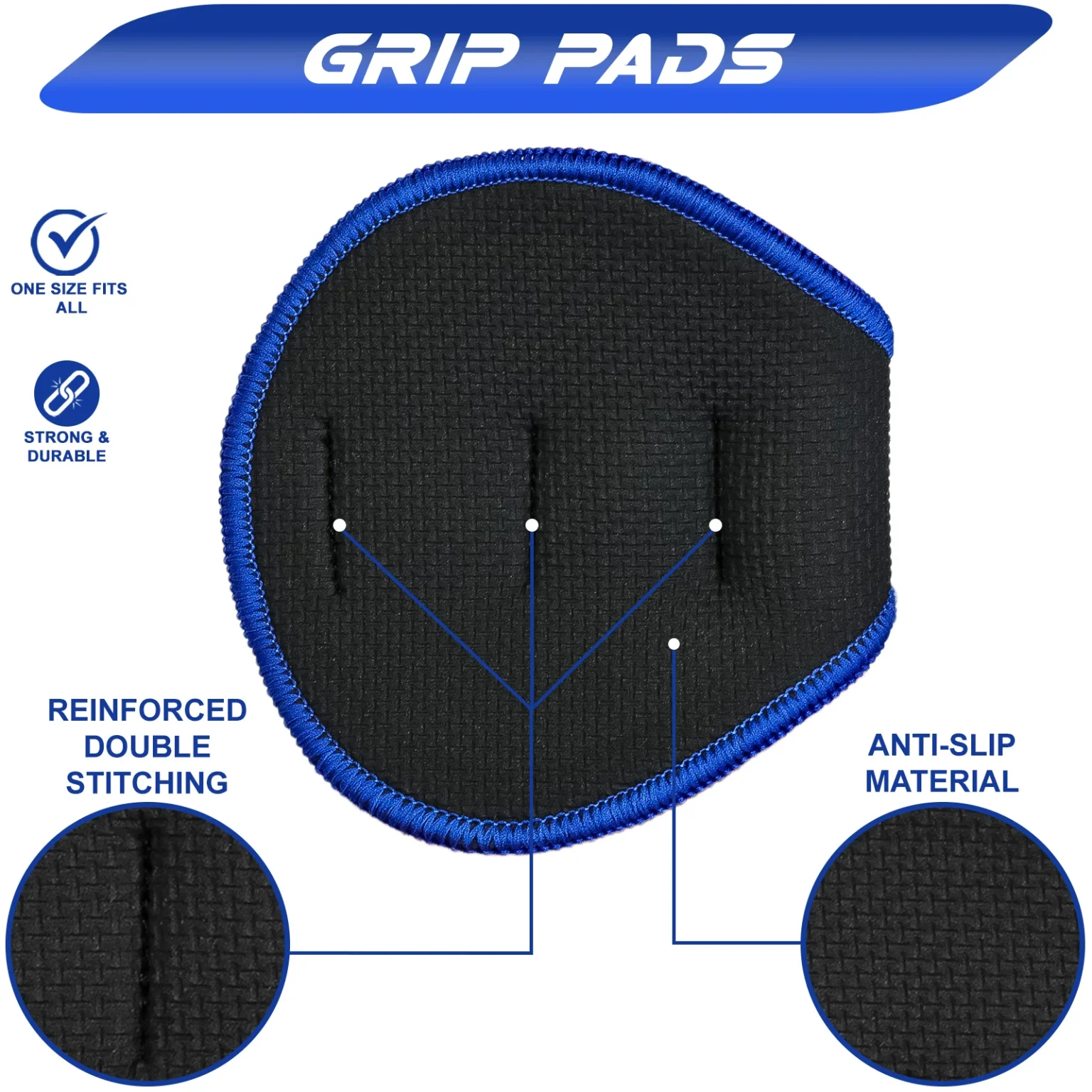 GRIP PADS

ONE SIZE FITS ALL

STRONG & DURABLE

REINFORCED DOUBLE STITCHING

ANTI-SLIP MATERIAL