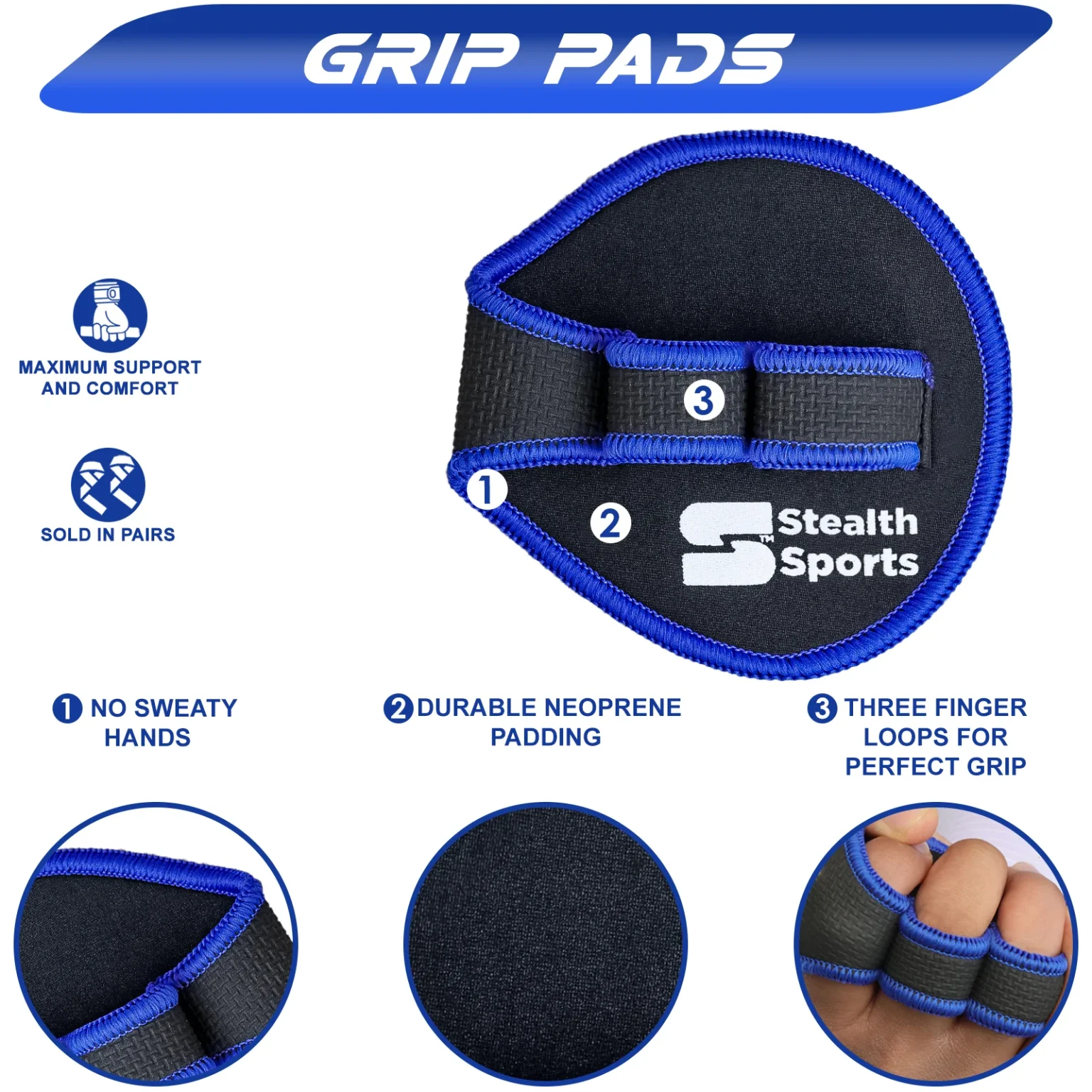 GRIP PADS

MAXIMUM SUPPORT AND COMFORT

SOLD IN PAIRS

3

1

2

Stealth Sports

TM

1 NO SWEATY HANDS

2 DURABLE NEOPRENE PADDING

3 THREE FINGER LOOPS FOR PERFECT GRIP