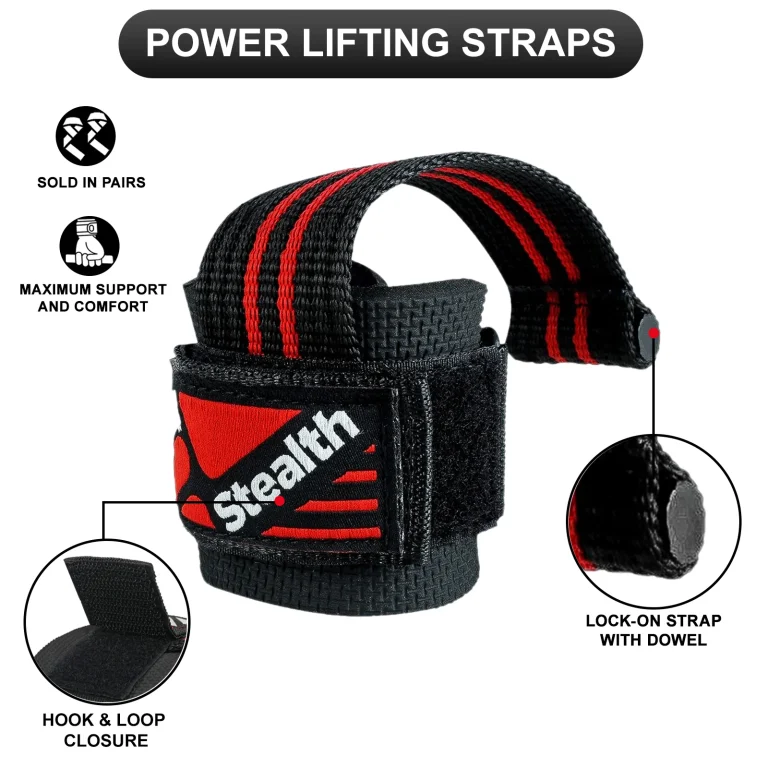 POWER LIFTING STRAPS

SOLD IN PAIRS

MAXIMUM SUPPORT AND COMFORT

Stealth

LOCK-ON STRAP WITH DOWEL

HOOK & LOOP CLOSURE