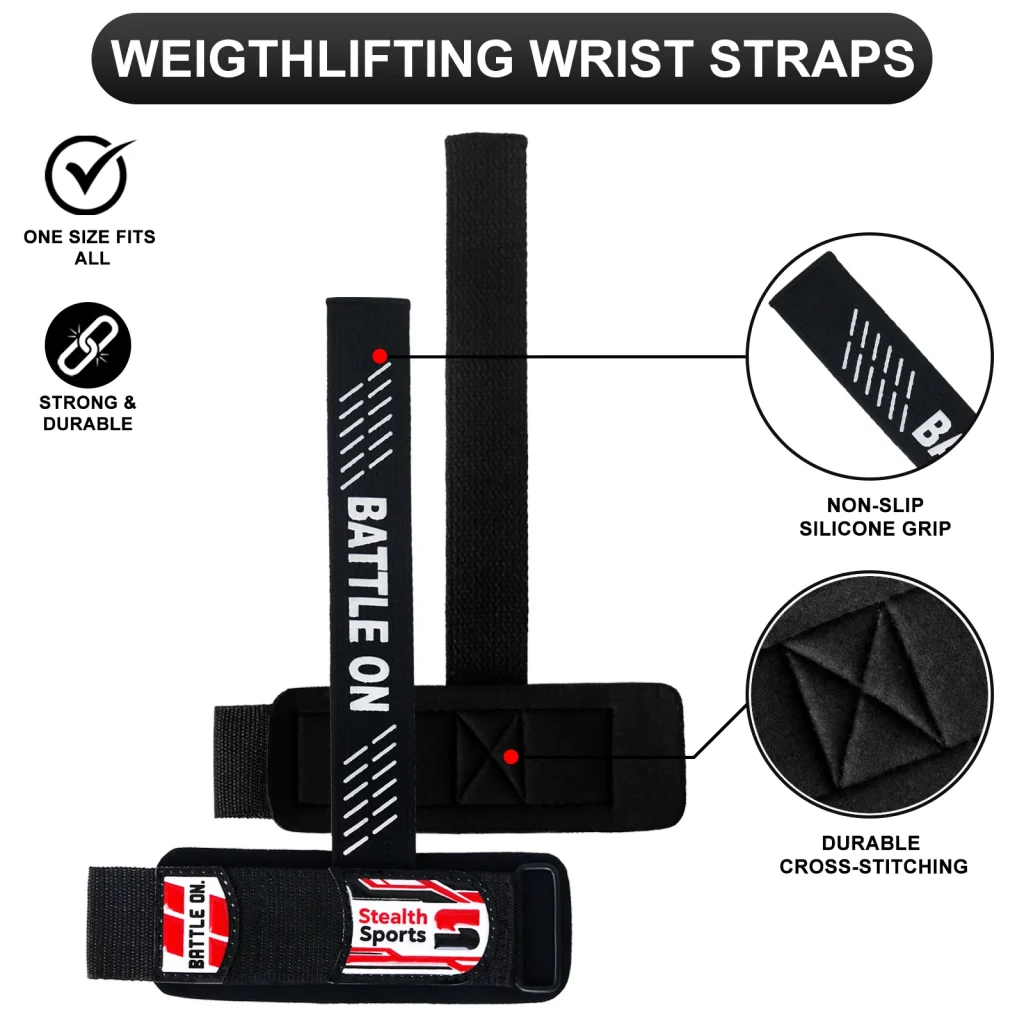 WEIGTHLIFTING WRIST STRAPS

ONE SIZE FITS ALL

STRONG & DURABLE

BATTLE ON

BA

NON-SLIP SILICONE GRIP

DURABLE CROSS-STITCHING

BATTLE ON.

Stealth Sports