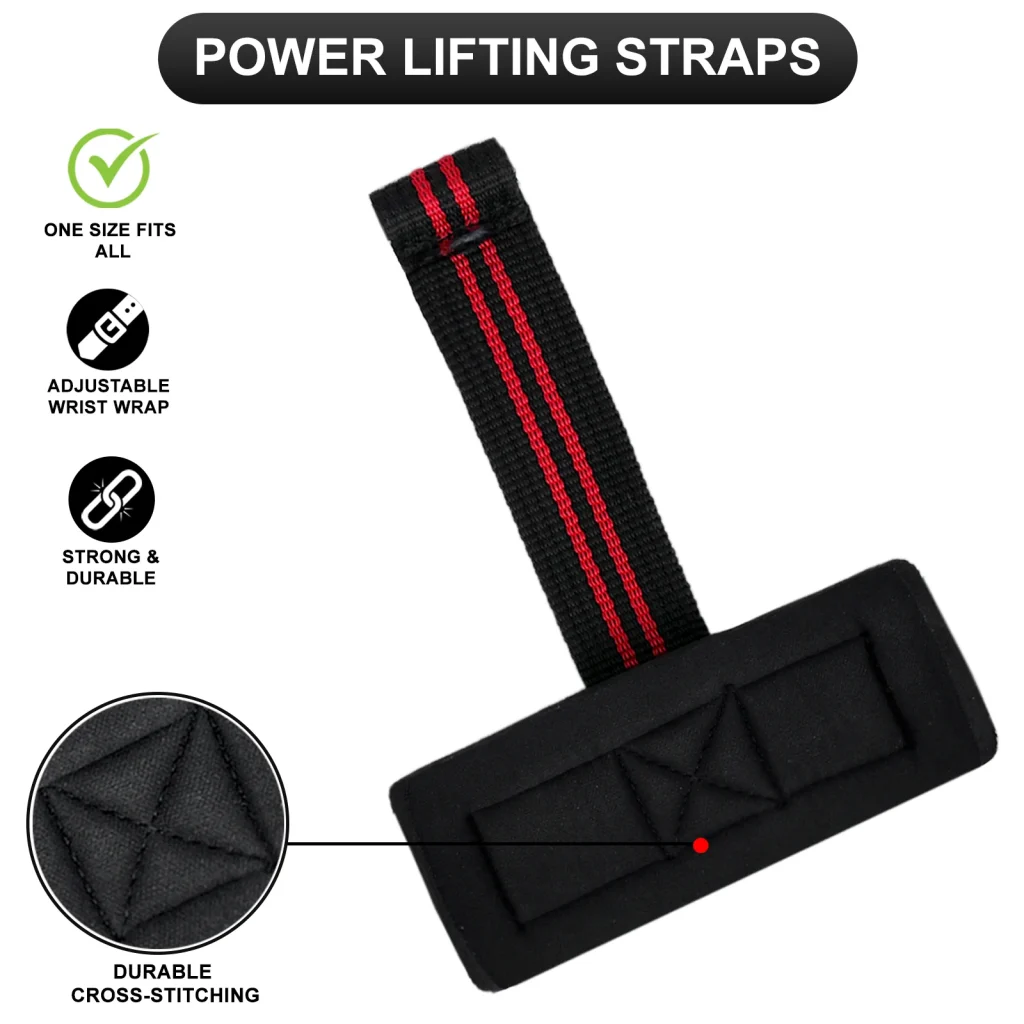 POWER LIFTING STRAPS

ONE SIZE FITS ALL

ADJUSTABLE WRIST WRAP

STRONG & DURABLE

DURABLE CROSS-STITCHING