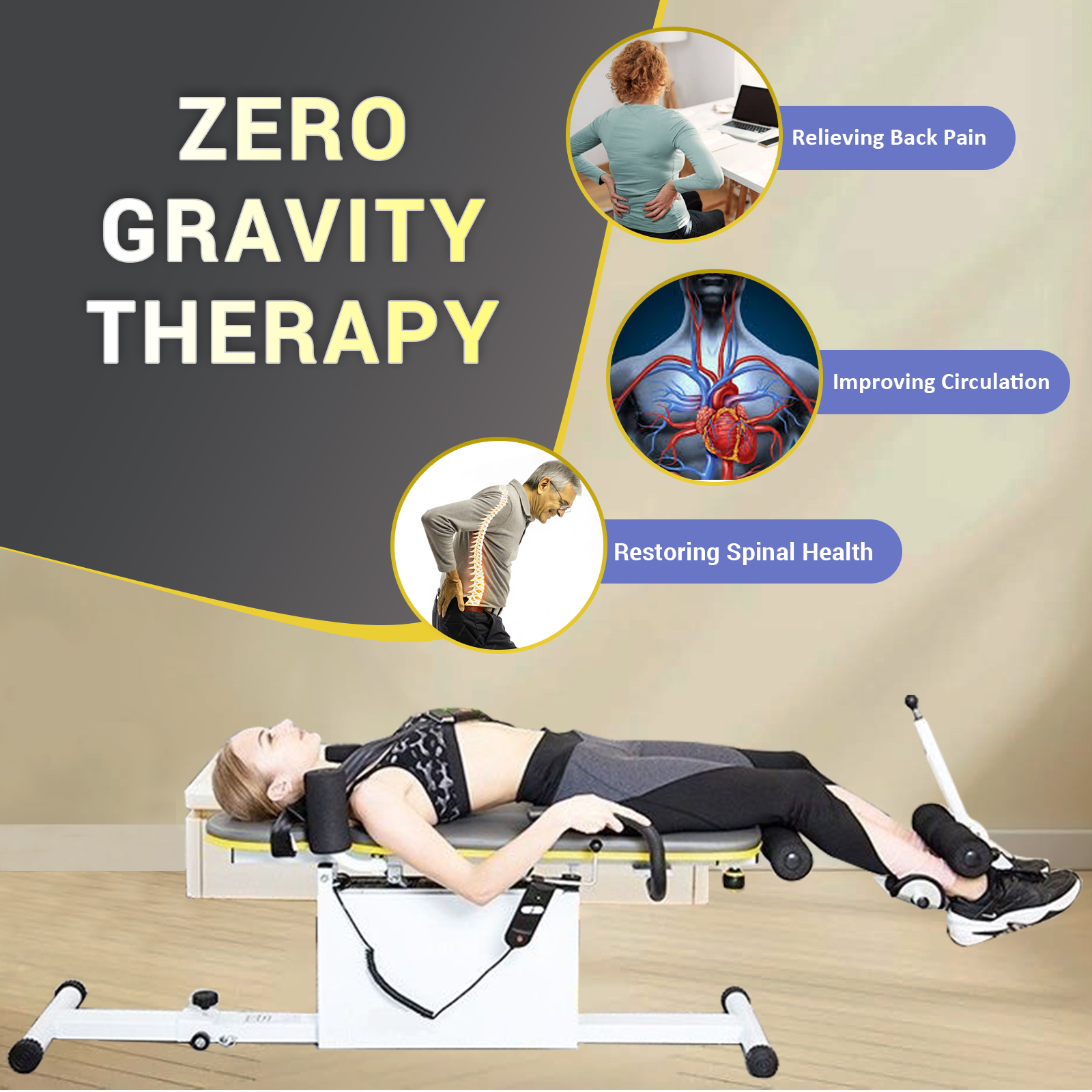 ZERO
GRAVITY
THERAPY

Relieving Back Pain

Improving Circulation

Restoring Spinal Health